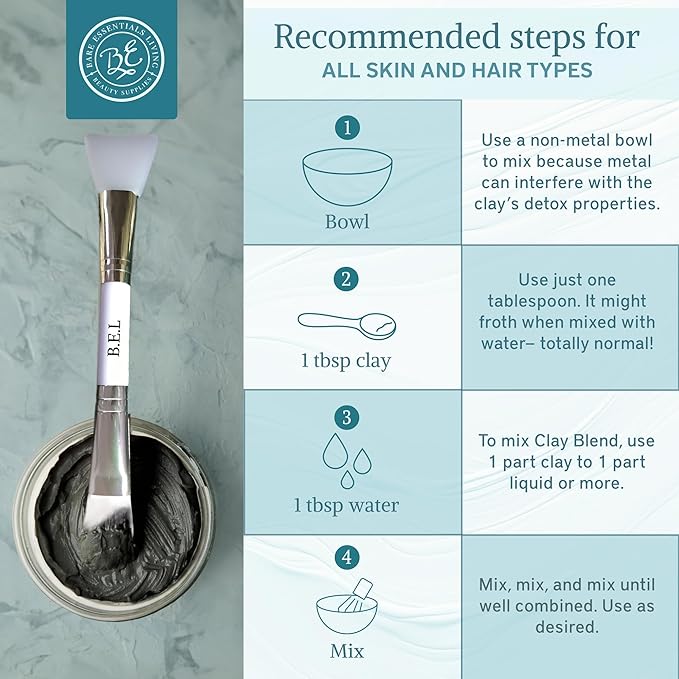 BARE ESSENTIALS LIVING
BE
BEAUTY SUPPLIES

B.E.L

Recommended steps for
ALL SKIN AND HAIR TYPES

1
Bowl

Use a non-metal bowl to mix because metal can interfere with the clay's detox properties.

2
1 tbsp clay

Use just one tablespoon. It might froth when mixed with water– totally normal!

3
1 tbsp water

To mix Clay Blend, use 1 part clay to 1 part liquid or more.

4
Mix

Mix, mix, and mix until well combined. Use as desired.