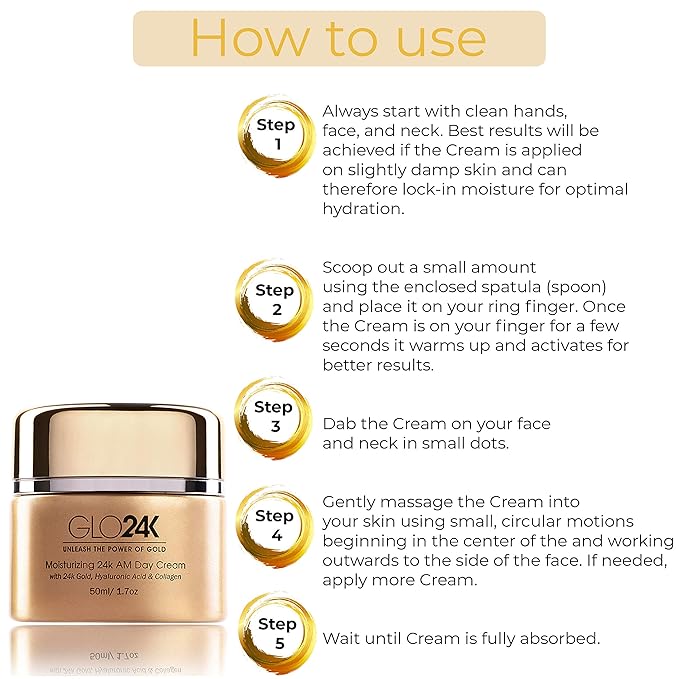 How to use

Step 1

Always start with clean hands, face, and neck. Best results will be achieved if the Cream is applied on slightly damp skin and can therefore lock-in moisture for optimal hydration.

Step 2

Scoop out a small amount using the enclosed spatula (spoon) and place it on your ring finger. Once the Cream is on your finger for a few seconds it warms up and activates for better results.

Step 3

Dab the Cream on your face and neck in small dots.

Step 4

Gently massage the Cream into your skin using small, circular motions beginning in the center of the and working outwards to the side of the face. If needed, apply more Cream.

Step 5

Wait until Cream is fully absorbed.

GLO24K
UNLEASH THE POWER OF GOLD
Moisturizing 24k AM Day Cream
with 24k Gold, Hyaluronic Acid & Collagen
50ml/ 1.7oz