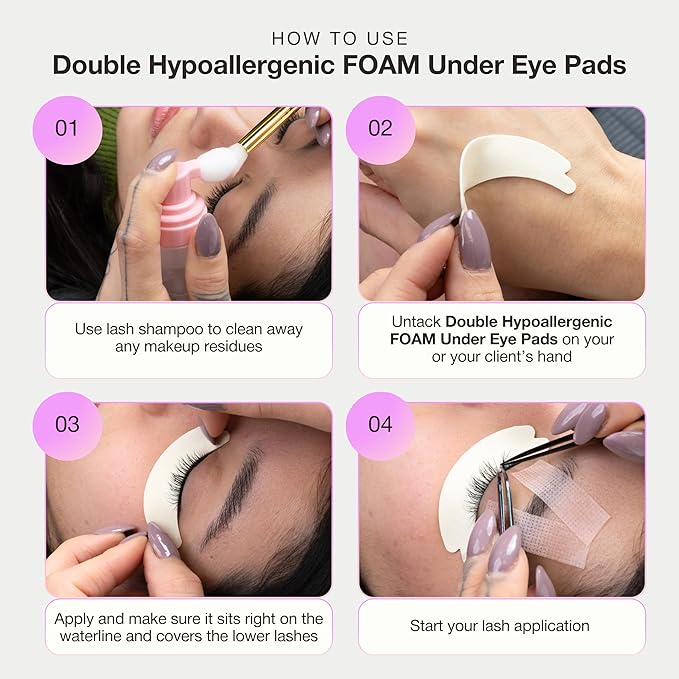 HOW TO USE
Double Hypoallergenic FOAM Under Eye Pads

01

Use lash shampoo to clean away any makeup residues

02

Untack Double Hypoallergenic FOAM Under Eye Pads on your or your client's hand

03

Apply and make sure it sits right on the waterline and covers the lower lashes

04

Start your lash application