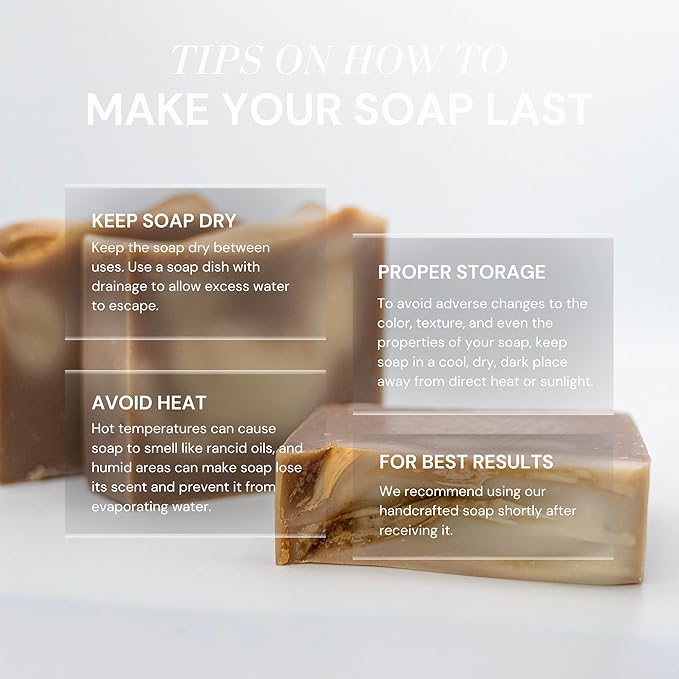 TIPS ON HOW TO
MAKE YOUR SOAP LAST

KEEP SOAP DRY
Keep the soap dry between uses. Use a soap dish with drainage to allow excess water to escape.

AVOID HEAT
Hot temperatures can cause soap to smell like rancid oils, and humid areas can make soap lose its scent and prevent it from evaporating water.

PROPER STORAGE
To avoid adverse changes to the color, texture, and even the properties of your soap, keep soap in a cool, dry, dark place away from direct heat or sunlight.

FOR BEST RESULTS
We recommend using our handcrafted soap shortly after receiving it.