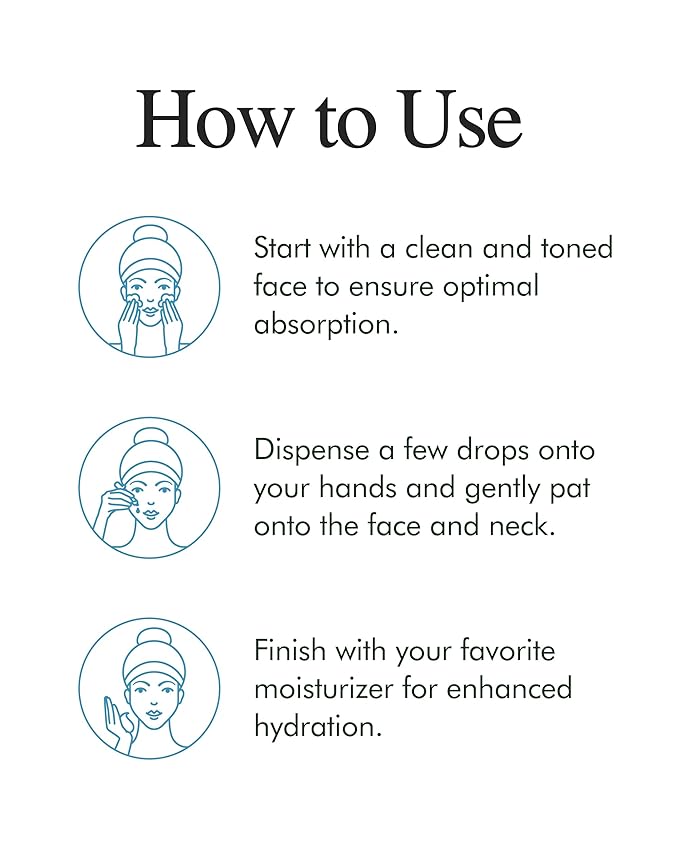 How to Use

Start with a clean and toned face to ensure optimal absorption.

Dispense a few drops onto your hands and gently pat onto the face and neck.

Finish with your favorite moisturizer for enhanced hydration.