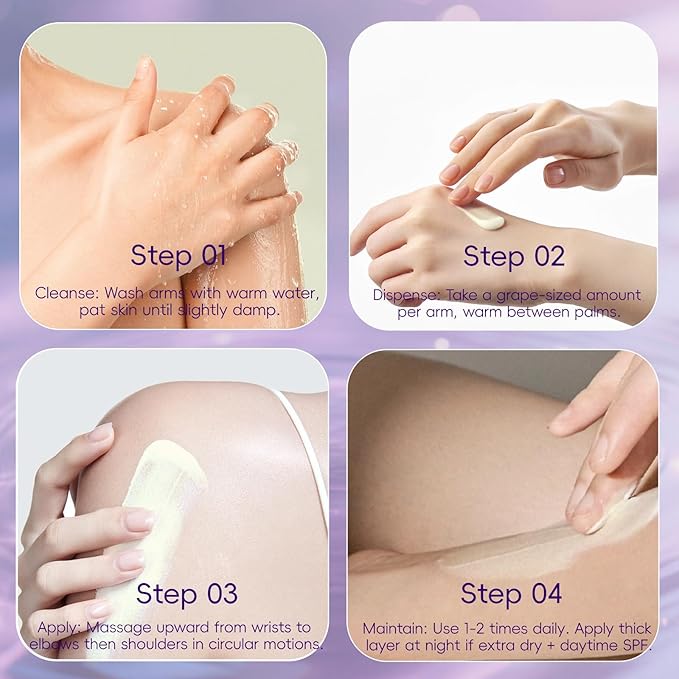 Step 01

Cleanse: Wash arms with warm water, pat skin until slightly damp.

Step 02

Dispense: Take a grape-sized amount per arm, warm between palms.

Step 03

Apply: Massage upward from wrists to elbows then shoulders in circular motions.

Step 04

Maintain: Use 1-2 times daily. Apply thick layer at night if extra dry + daytime SPF.