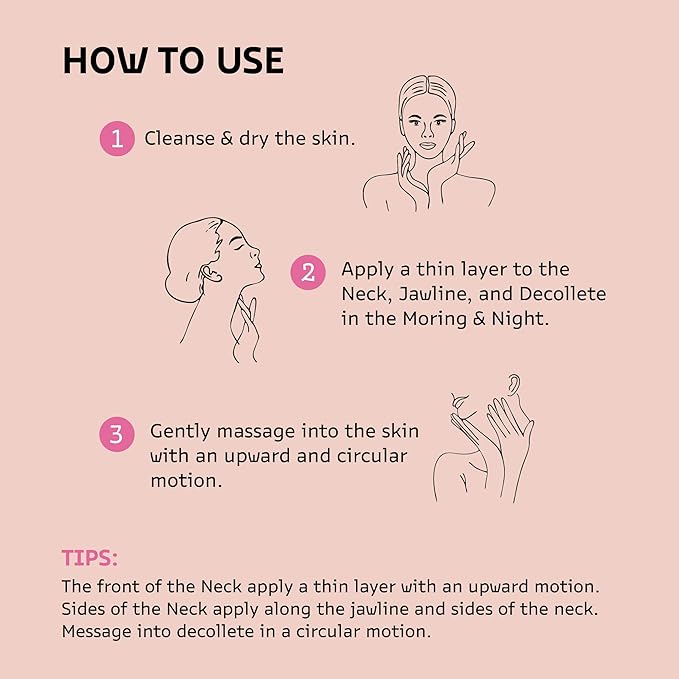 HOW TO USE

1 Cleanse & dry the skin.

2 Apply a thin layer to the Neck, Jawline, and Decollete in the Moring & Night.

3 Gently massage into the skin with an upward and circular motion.

TIPS:
The front of the Neck apply a thin layer with an upward motion.
Sides of the Neck apply along the jawline and sides of the neck.
Message into decollete in a circular motion.