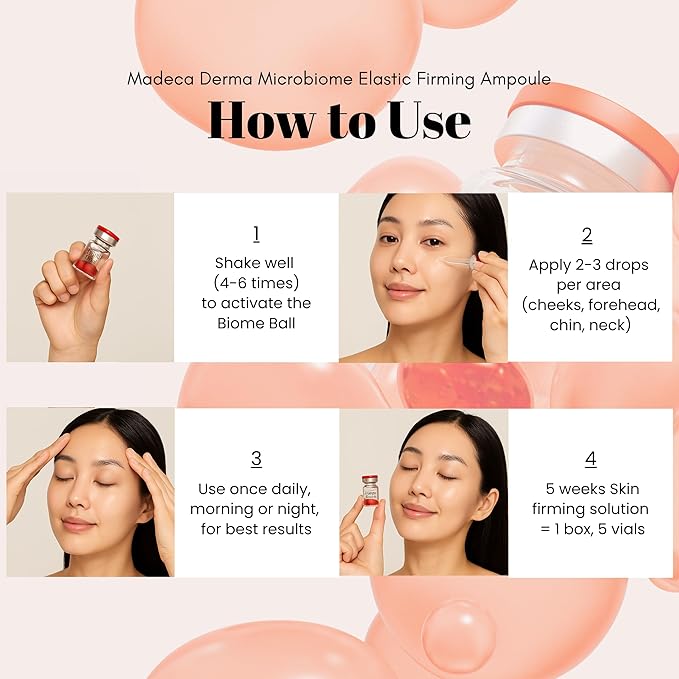 Madeca Derma Microbiome Elastic Firming Ampoule

How to Use

1
Shake well (4-6 times) to activate the Biome Ball

2
Apply 2-3 drops per area (cheeks, forehead, chin, neck)

3
Use once daily, morning or night, for best results

4
5 weeks Skin firming solution = 1 box, 5 vials