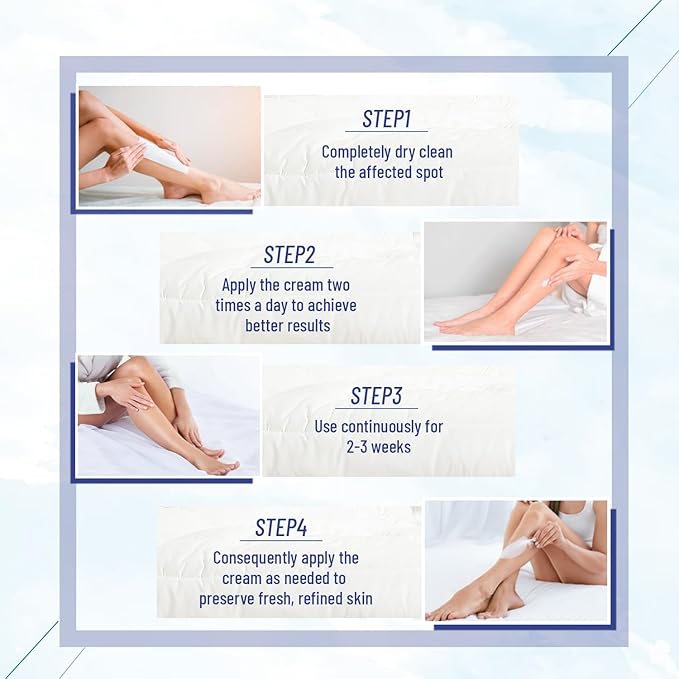 STEP1
Completely dry clean the affected spot

STEP2
Apply the cream two times a day to achieve better results

STEP3
Use continuously for 2-3 weeks

STEP4
Consequently apply the cream as needed to preserve fresh, refined skin