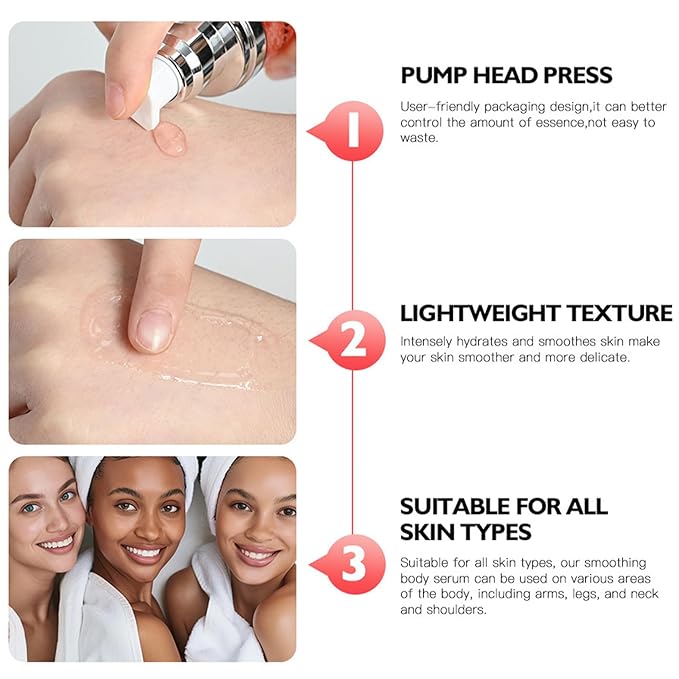 1

PUMP HEAD PRESS

User-friendly packaging design,it can better control the amount of essence,not easy to waste.

2

LIGHTWEIGHT TEXTURE

Intensely hydrates and smoothes skin make your skin smoother and more delicate.

3

SUITABLE FOR ALL SKIN TYPES

Suitable for all skin types, our smoothing body serum can be used on various areas of the body, including arms, legs, and neck and shoulders.