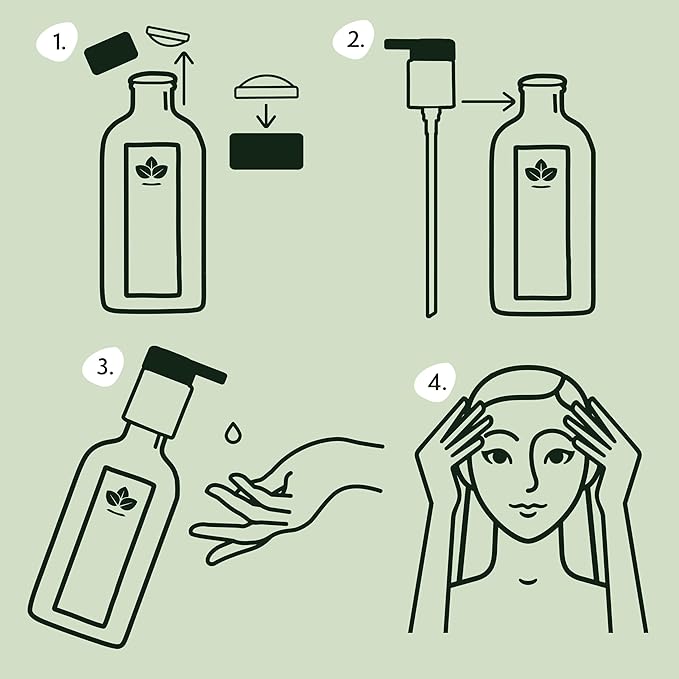 1.

2.

3.

4.