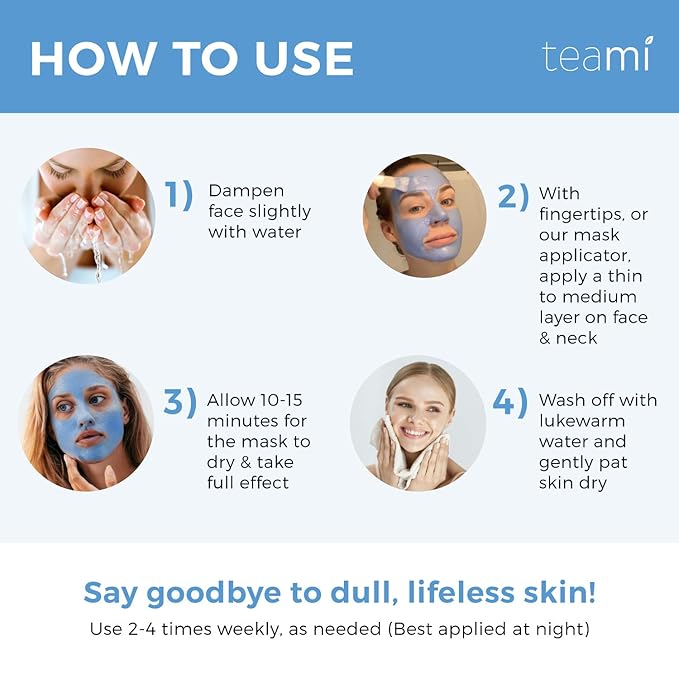 HOW TO USE

teami

1) Dampen face slightly with water

2) With fingertips, or our mask applicator, apply a thin to medium layer on face & neck

3) Allow 10-15 minutes for the mask to dry & take full effect

4) Wash off with lukewarm water and gently pat skin dry

Say goodbye to dull, lifeless skin!

Use 2-4 times weekly, as needed (Best applied at night)