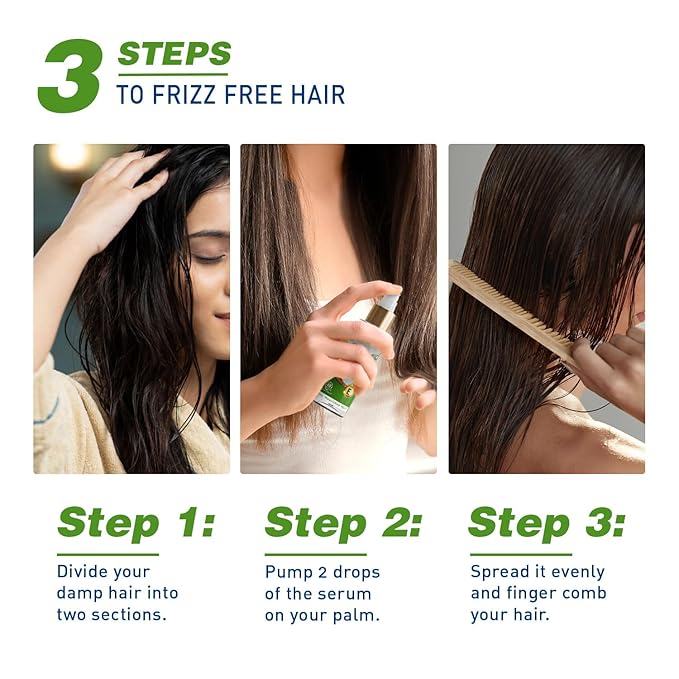 3 STEPS
TO FRIZZ FREE HAIR

Step 1:

Divide your damp hair into two sections.

Step 2:

Pump 2 drops of the serum on your palm.

Step 3:

Spread it evenly and finger comb your hair.