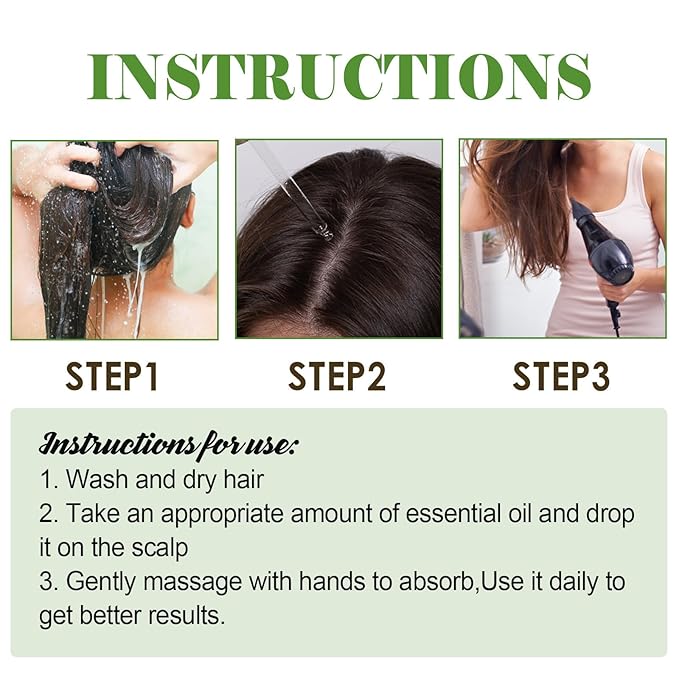 INSTRUCTIONS

STEP1

STEP2

STEP3

Instructions for use:
1. Wash and dry hair
2. Take an appropriate amount of essential oil and drop it on the scalp
3. Gently massage with hands to absorb,Use it daily to get better results.