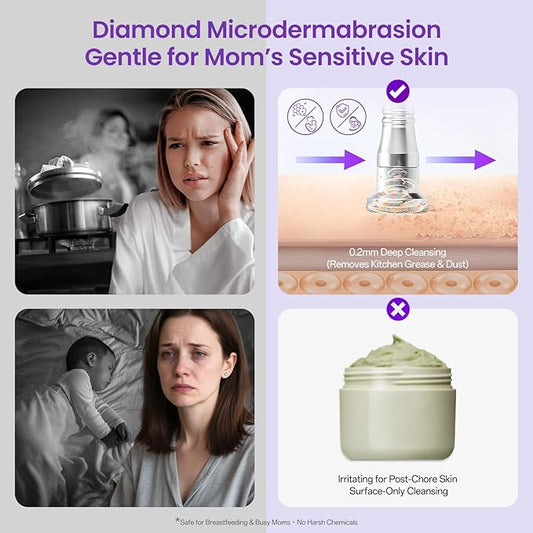 Diamond Microdermabrasion
Gentle for Mom's Sensitive Skin

0.2mm Deep Cleansing
(Removes Kitchen Grease & Dust)

Irritating for Post-Chore Skin
Surface-Only Cleansing

*Safe for Breastfeeding & Busy Moms • No Harsh Chemicals