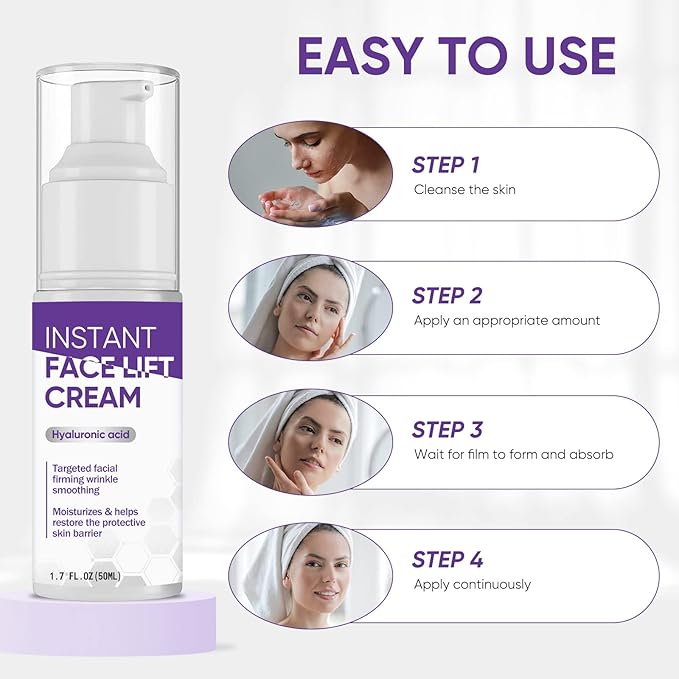 EASY TO USE

INSTANT
FACE LIFT
CREAM

Hyaluronic acid

Targeted facial firming wrinkle smoothing

Moisturizes & helps restore the protective skin barrier

1.7 FL.OZ(50ML)

STEP 1
Cleanse the skin

STEP 2
Apply an appropriate amount

STEP 3
Wait for film to form and absorb

STEP 4
Apply continuously