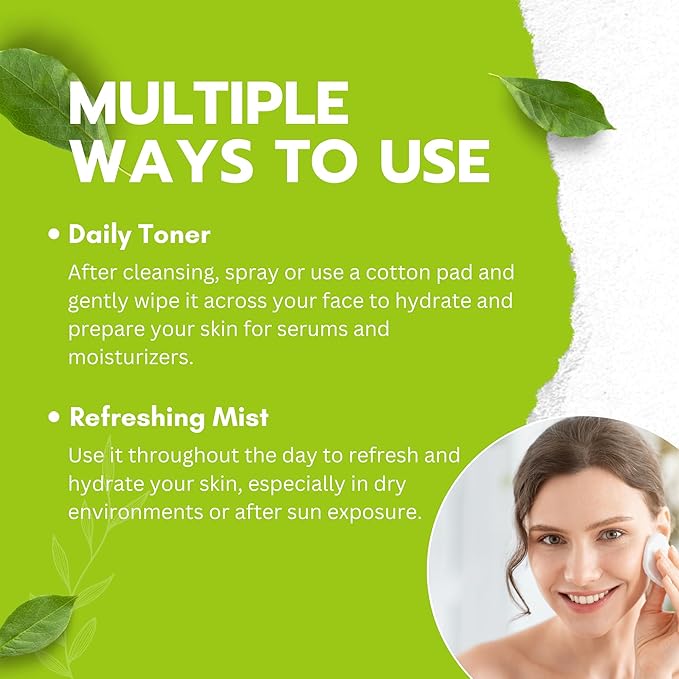 MULTIPLE WAYS TO USE

• Daily Toner

After cleansing, spray or use a cotton pad and gently wipe it across your face to hydrate and prepare your skin for serums and moisturizers.

• Refreshing Mist

Use it throughout the day to refresh and hydrate your skin, especially in dry environments or after sun exposure.