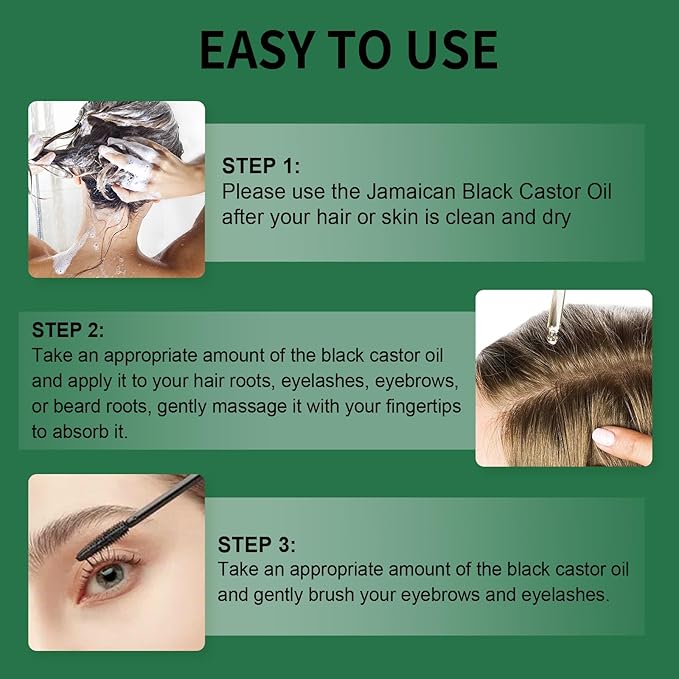 EASY TO USE

STEP 1:
Please use the Jamaican Black Castor Oil after your hair or skin is clean and dry

STEP 2:
Take an appropriate amount of the black castor oil and apply it to your hair roots, eyelashes, eyebrows, or beard roots, gently massage it with your fingertips to absorb it.

STEP 3:
Take an appropriate amount of the black castor oil and gently brush your eyebrows and eyelashes.