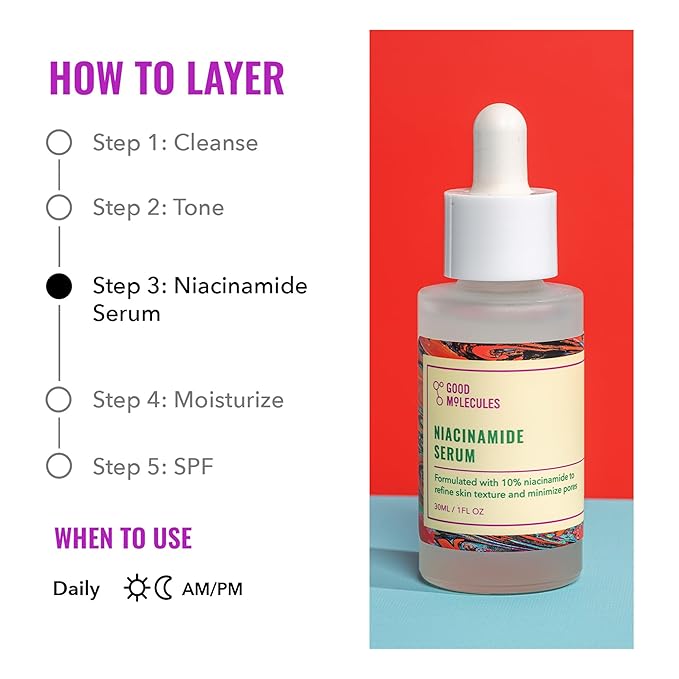 HOW TO LAYER

Step 1: Cleanse

Step 2: Tone

Step 3: Niacinamide Serum

Step 4: Moisturize

Step 5: SPF

WHEN TO USE

Daily AM/PM

GOOD MOLECULES

NIACINAMIDE SERUM

Formulated with 10% niacinamide to refine skin texture and minimize pores

30ML / 1FL OZ