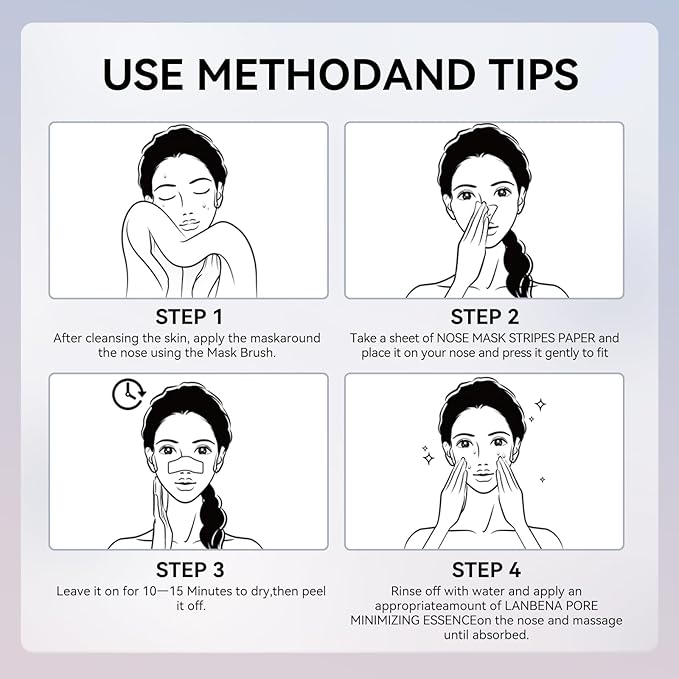 USE METHODAND TIPS

STEP 1
After cleansing the skin, apply the maskaround the nose using the Mask Brush.

STEP 2
Take a sheet of NOSE MASK STRIPES PAPER and place it on your nose and press it gently to fit

STEP 3
Leave it on for 10—15 Minutes to dry,then peel it off.

STEP 4
Rinse off with water and apply an appropriateamount of LANBENA PORE MINIMIZING ESSENCEon the nose and massage until absorbed.