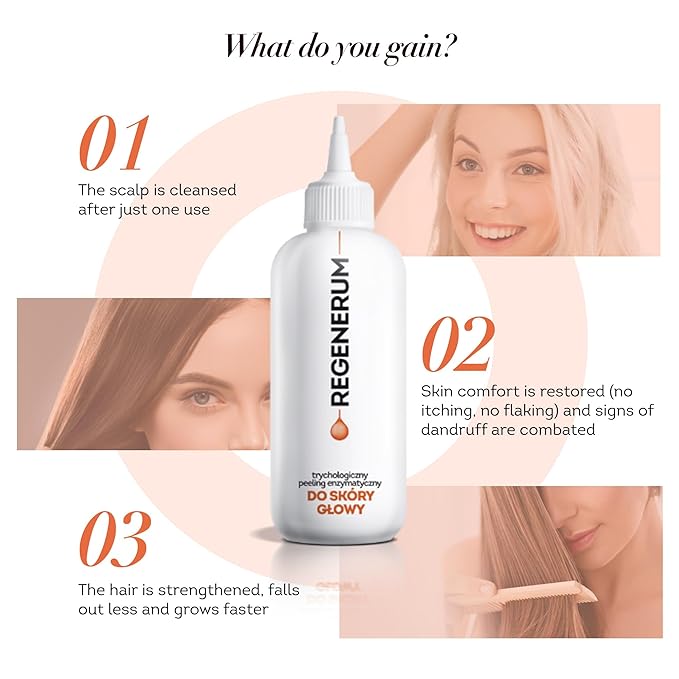 What do you gain?

01

The scalp is cleansed after just one use

REGENERUM

trychologiczny peeling enzymatyczny DO SKÓRY GŁOWY

02

Skin comfort is restored (no itching, no flaking) and signs of dandruff are combated

03

The hair is strengthened, falls out less and grows faster