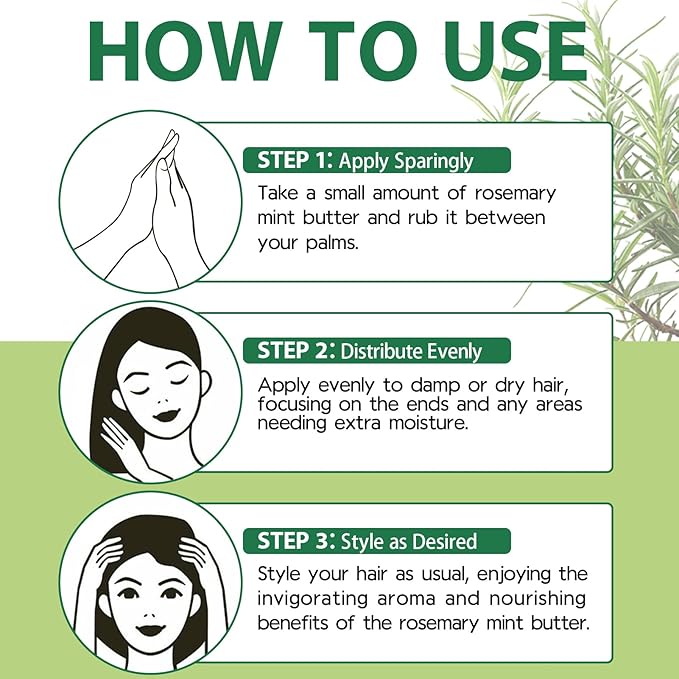 HOW TO USE

STEP 1: Apply Sparingly

Take a small amount of rosemary mint butter and rub it between your palms.

STEP 2: Distribute Evenly

Apply evenly to damp or dry hair, focusing on the ends and any areas needing extra moisture.

STEP 3: Style as Desired

Style your hair as usual, enjoying the invigorating aroma and nourishing benefits of the rosemary mint butter.