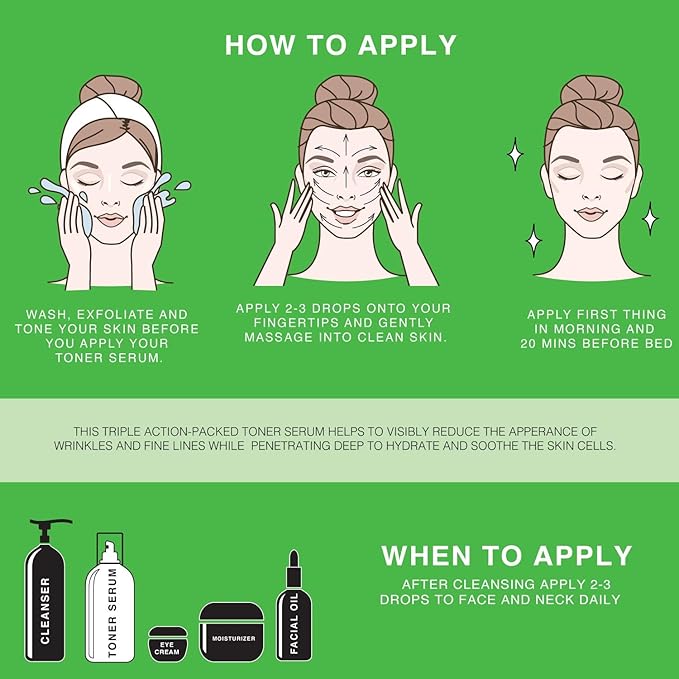 HOW TO APPLY

WASH, EXFOLIATE AND TONE YOUR SKIN BEFORE YOU APPLY YOUR TONER SERUM.

APPLY 2-3 DROPS ONTO YOUR FINGERTIPS AND GENTLY MASSAGE INTO CLEAN SKIN.

APPLY FIRST THING IN MORNING AND 20 MINS BEFORE BED

THIS TRIPLE ACTION-PACKED TONER SERUM HELPS TO VISIBLY REDUCE THE APPERANCE OF WRINKLES AND FINE LINES WHILE PENETRATING DEEP TO HYDRATE AND SOOTHE THE SKIN CELLS.

CLEANSER

TONER SERUM

EYE CREAM

MOISTURIZER

FACIAL OIL

WHEN TO APPLY

AFTER CLEANSING APPLY 2-3 DROPS TO FACE AND NECK DAILY