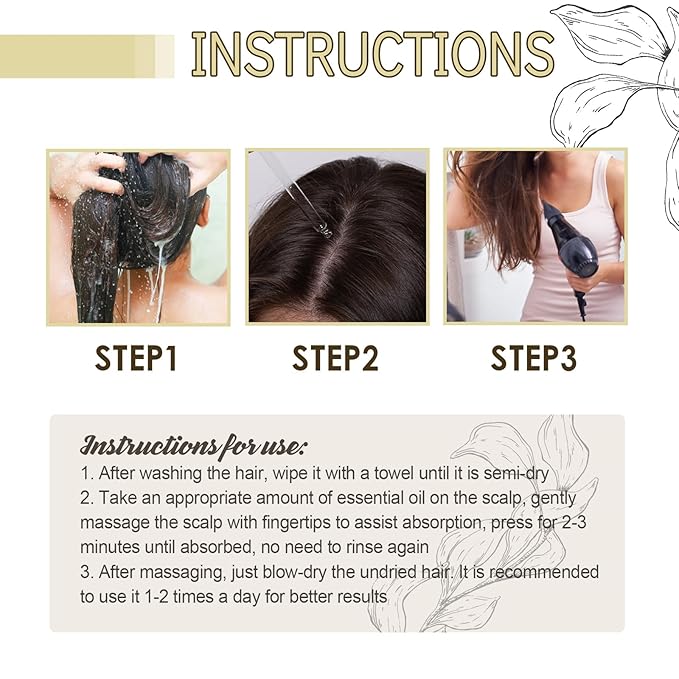 INSTRUCTIONS

STEP1

STEP2

STEP3

Instructions for use:

1. After washing the hair, wipe it with a towel until it is semi-dry
2. Take an appropriate amount of essential oil on the scalp, gently massage the scalp with fingertips to assist absorption, press for 2-3 minutes until absorbed, no need to rinse again
3. After massaging, just blow-dry the undried hair. It is recommended to use it 1-2 times a day for better results