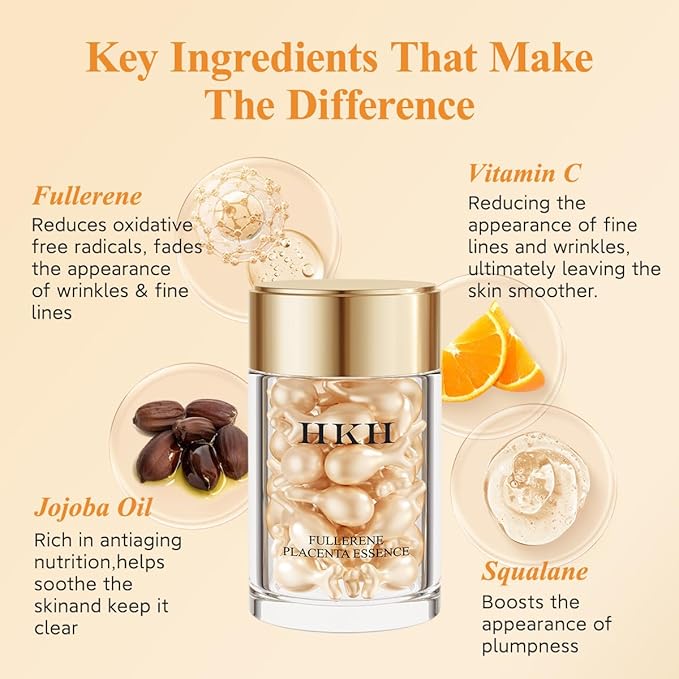 Key Ingredients That Make The Difference

Fullerene
Reduces oxidative free radicals, fades the appearance of wrinkles & fine lines

Vitamin C
Reducing the appearance of fine lines and wrinkles, ultimately leaving the skin smoother.

HKH
FULLERENE
PLACENTA ESSENCE

Jojoba Oil
Rich in antiaging nutrition,helps soothe the skinand keep it clear

Squalane
Boosts the appearance of plumpness