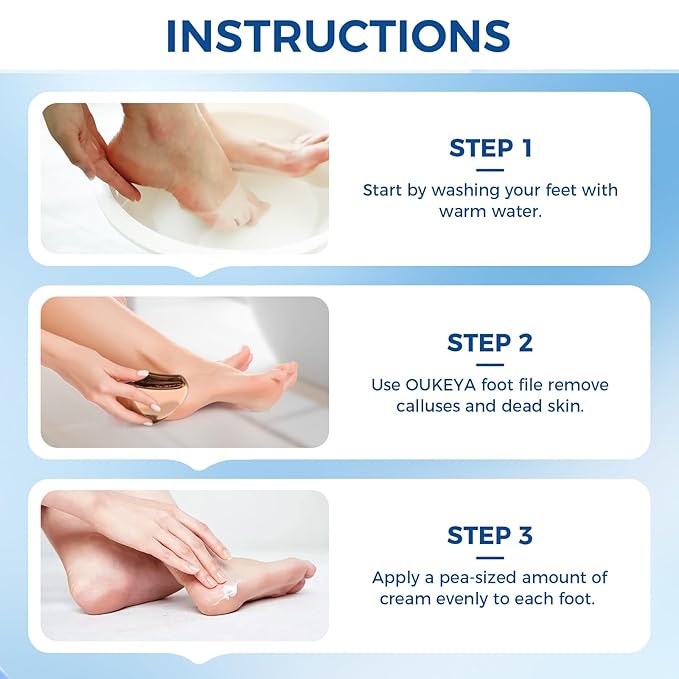 INSTRUCTIONS

STEP 1

Start by washing your feet with warm water.

STEP 2

Use OUKEYA foot file remove calluses and dead skin.

STEP 3

Apply a pea-sized amount of cream evenly to each foot.