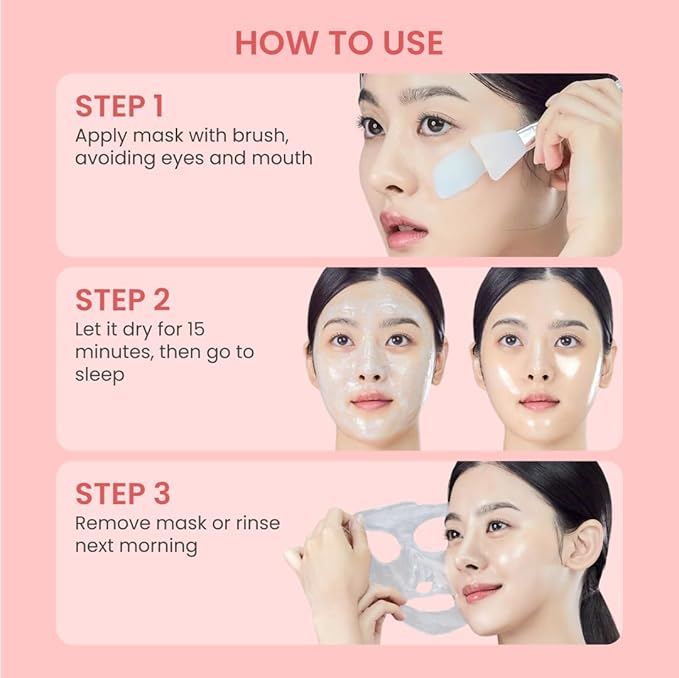 HOW TO USE

STEP 1
Apply mask with brush, avoiding eyes and mouth

STEP 2
Let it dry for 15 minutes, then go to sleep

STEP 3
Remove mask or rinse next morning