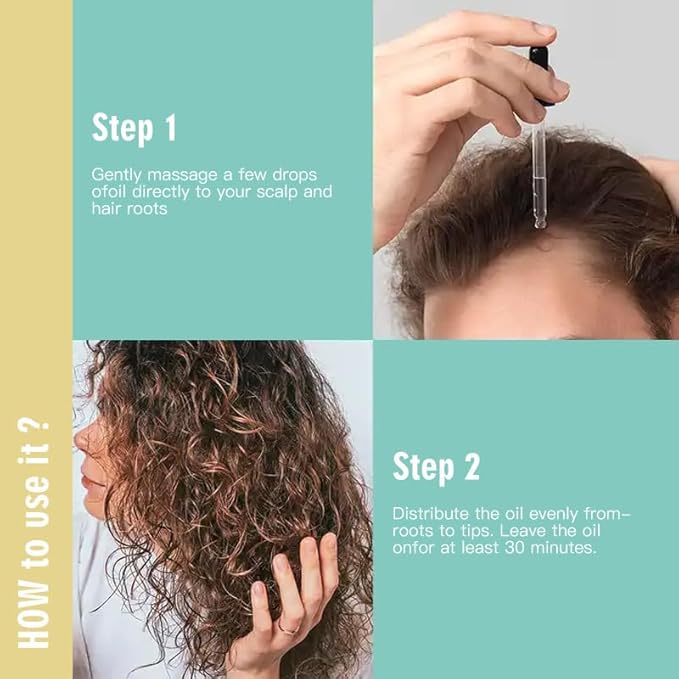 HOW to use it ?

Step 1

Gently massage a few drops ofoil directly to your scalp and hair roots

Step 2

Distribute the oil evenly from-roots to tips. Leave the oil onfor at least 30 minutes.