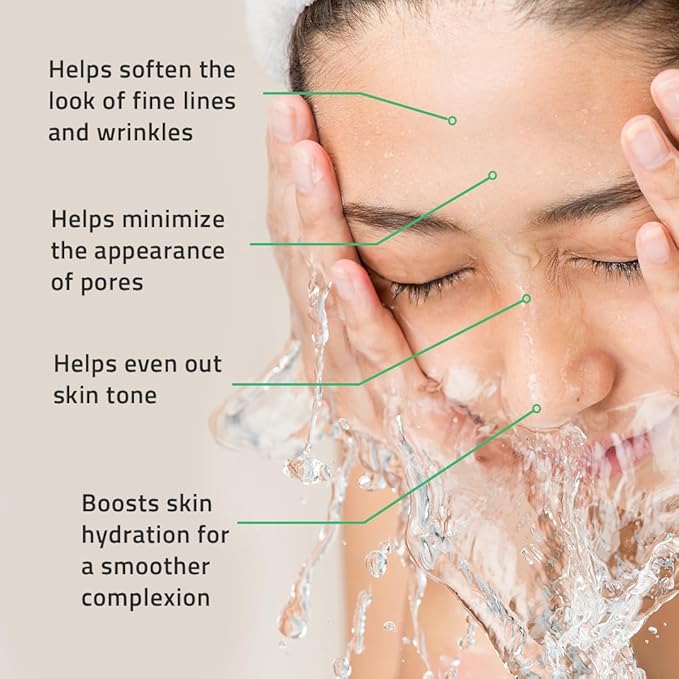 Helps soften the look of fine lines and wrinkles

Helps minimize the appearance of pores

Helps even out skin tone

Boosts skin hydration for a smoother complexion