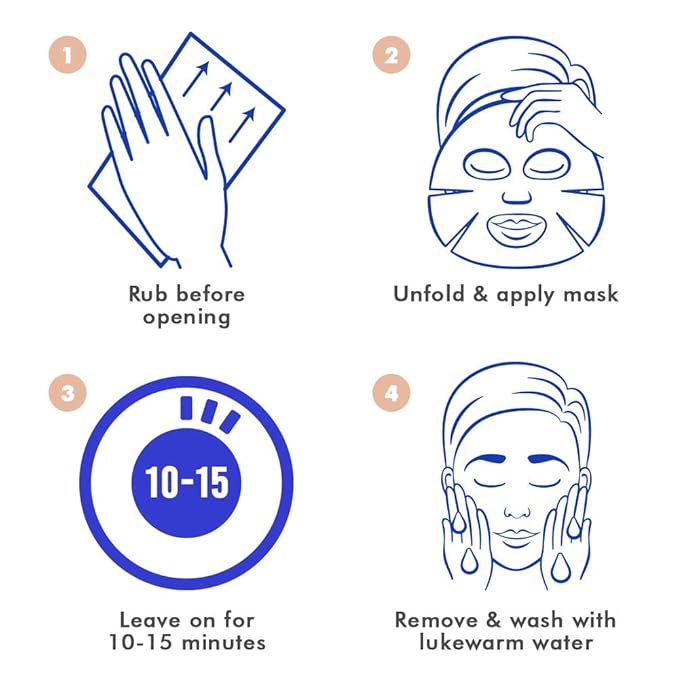 1

Rub before opening

2

Unfold & apply mask

3

10-15

Leave on for 10-15 minutes

4

Remove & wash with lukewarm water