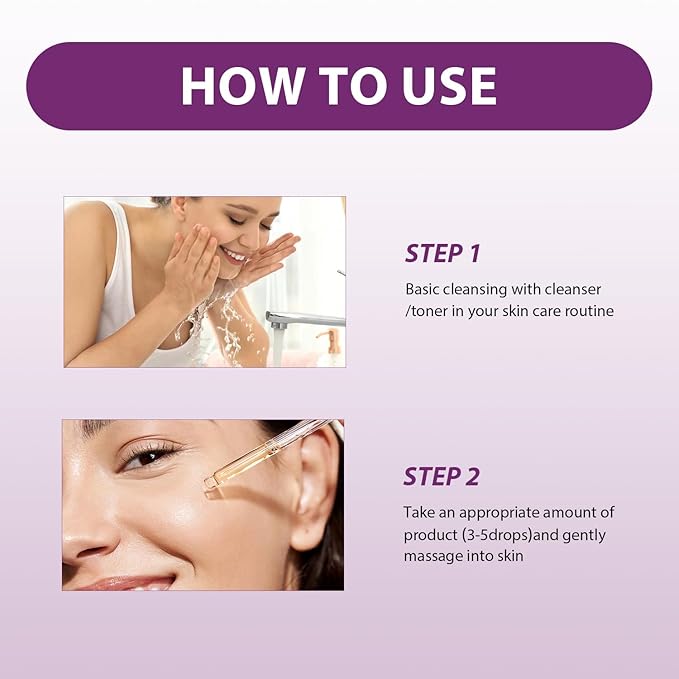 HOW TO USE

STEP 1

Basic cleansing with cleanser /toner in your skin care routine

STEP 2

Take an appropriate amount of product (3-5drops)and gently massage into skin