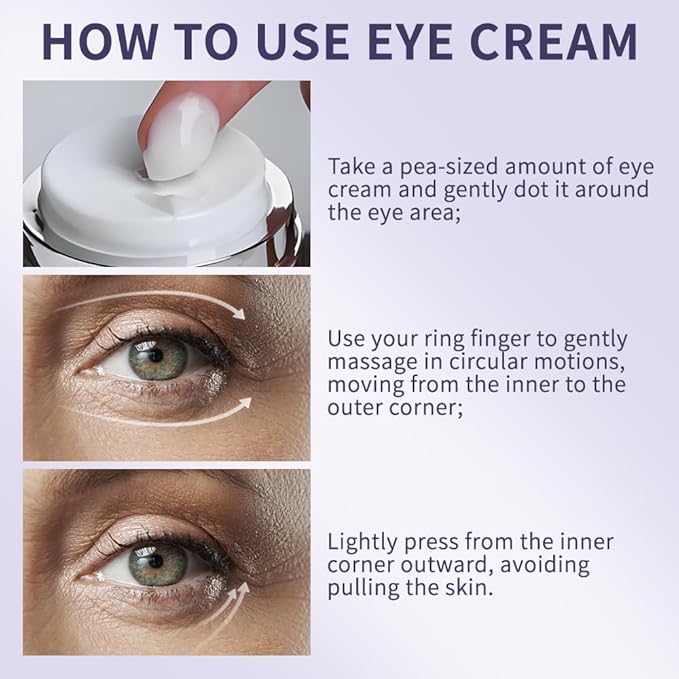 HOW TO USE EYE CREAM

Take a pea-sized amount of eye cream and gently dot it around the eye area;

Use your ring finger to gently massage in circular motions, moving from the inner to the outer corner;

Lightly press from the inner corner outward, avoiding pulling the skin.