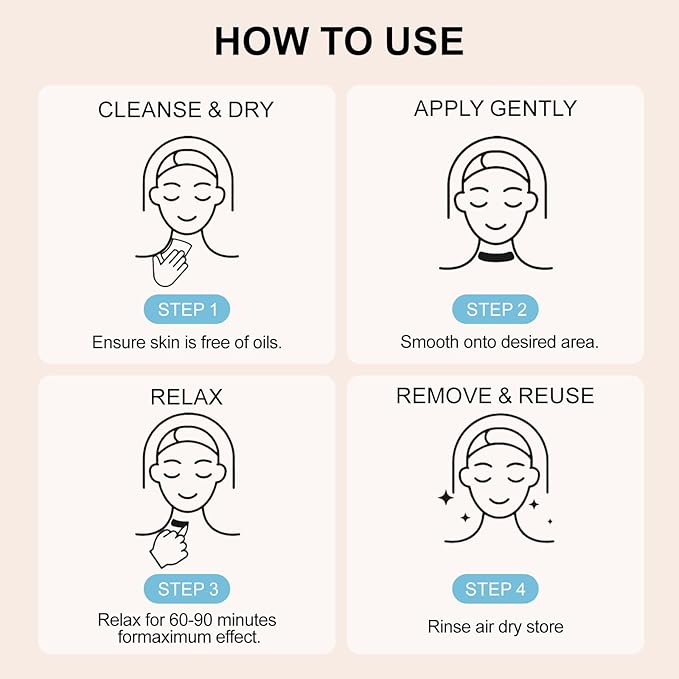 HOW TO USE

CLEANSE & DRY

STEP 1

Ensure skin is free of oils.

APPLY GENTLY

STEP 2

Smooth onto desired area.

RELAX

STEP 3

Relax for 60-90 minutes formaximum effect.

REMOVE & REUSE

STEP 4

Rinse air dry store