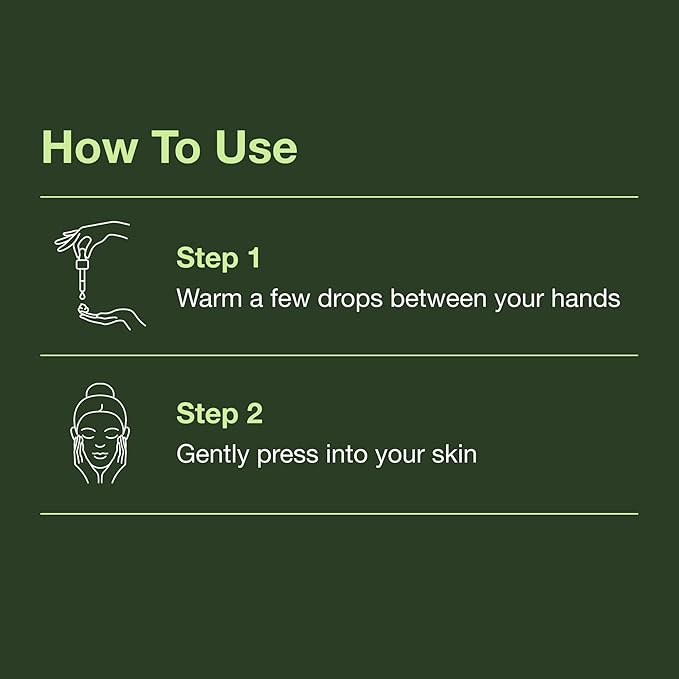 How To Use

Step 1
Warm a few drops between your hands

Step 2
Gently press into your skin