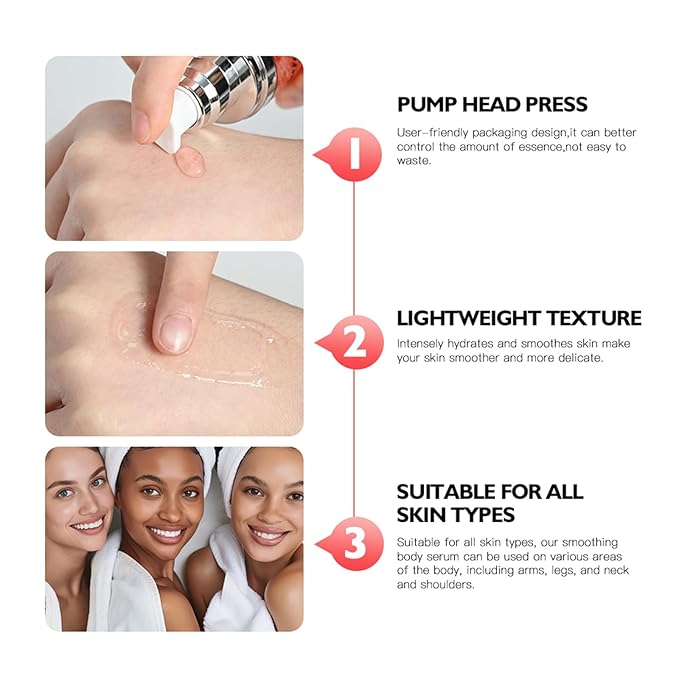 1

PUMP HEAD PRESS

User-friendly packaging design,it can better control the amount of essence,not easy to waste.

2

LIGHTWEIGHT TEXTURE

Intensely hydrates and smoothes skin make your skin smoother and more delicate.

3

SUITABLE FOR ALL SKIN TYPES

Suitable for all skin types, our smoothing body serum can be used on various areas of the body, including arms, legs, and neck and shoulders.