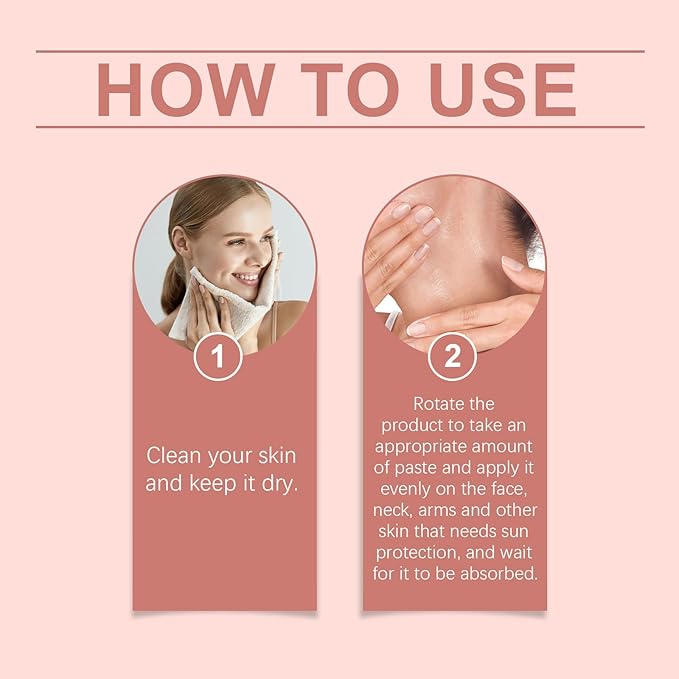 HOW TO USE

1

Clean your skin and keep it dry.

2

Rotate the product to take an appropriate amount of paste and apply it evenly on the face, neck, arms and other skin that needs sun protection, and wait for it to be absorbed.