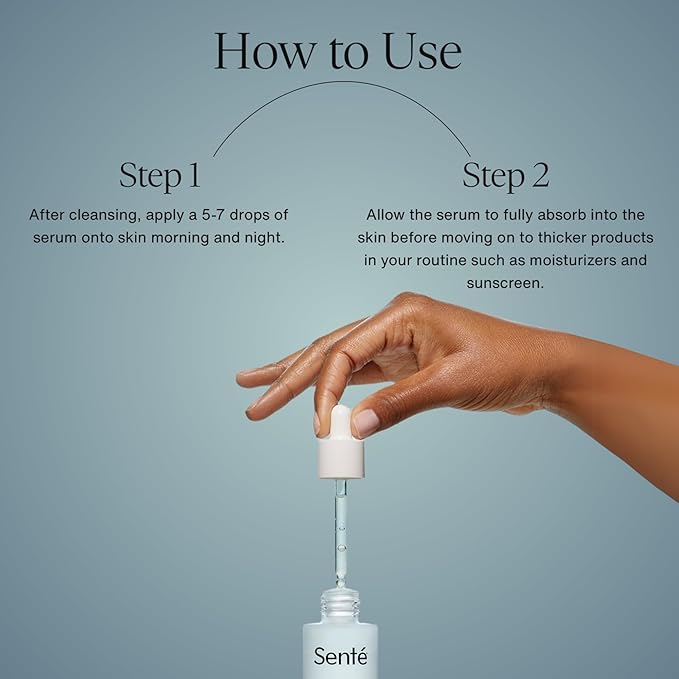 How to Use

Step 1

After cleansing, apply a 5-7 drops of serum onto skin morning and night.

Step 2

Allow the serum to fully absorb into the skin before moving on to thicker products in your routine such as moisturizers and sunscreen.

Senté