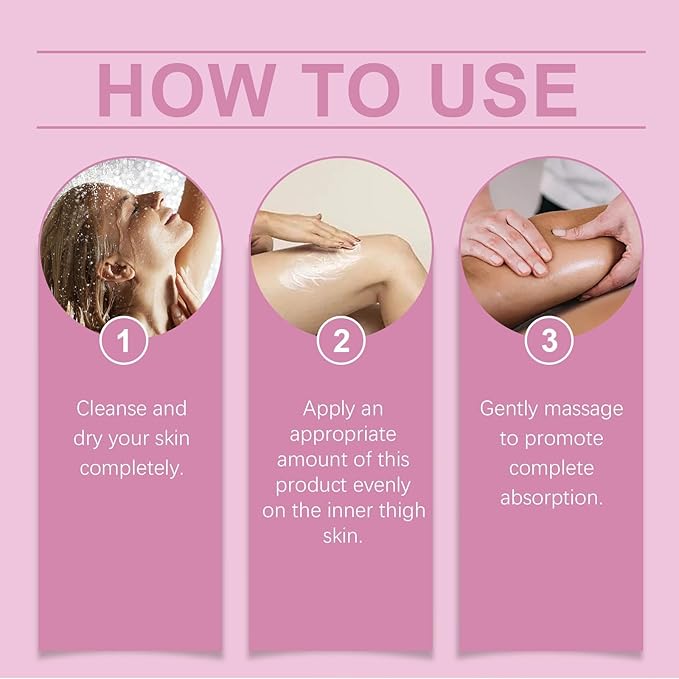 HOW TO USE

1

Cleanse and dry your skin completely.

2

Apply an appropriate amount of this product evenly on the inner thigh skin.

3

Gently massage to promote complete absorption.