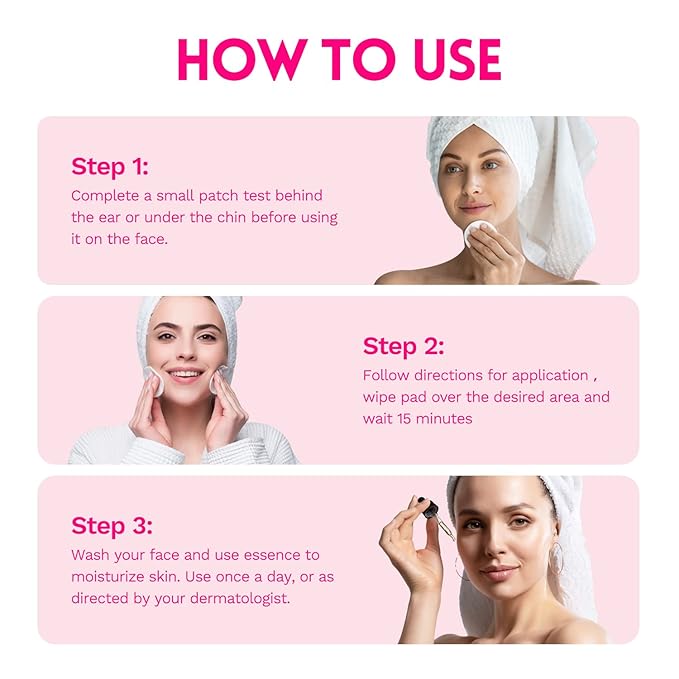 HOW TO USE

Step 1:
Complete a small patch test behind the ear or under the chin before using it on the face.

Step 2:
Follow directions for application , wipe pad over the desired area and wait 15 minutes

Step 3:
Wash your face and use essence to moisturize skin. Use once a day, or as directed by your dermatologist.