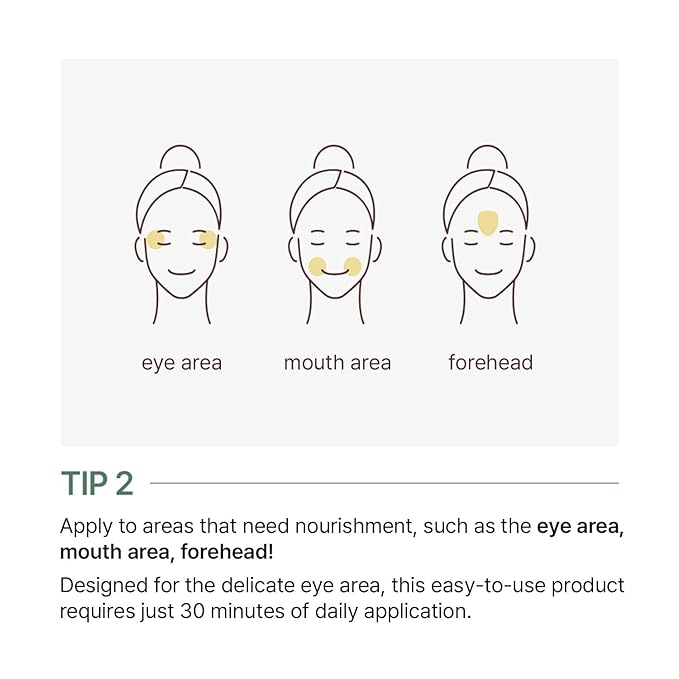 eye area
mouth area
forehead

TIP 2

Apply to areas that need nourishment, such as the eye area, mouth area, forehead!

Designed for the delicate eye area, this easy-to-use product requires just 30 minutes of daily application.