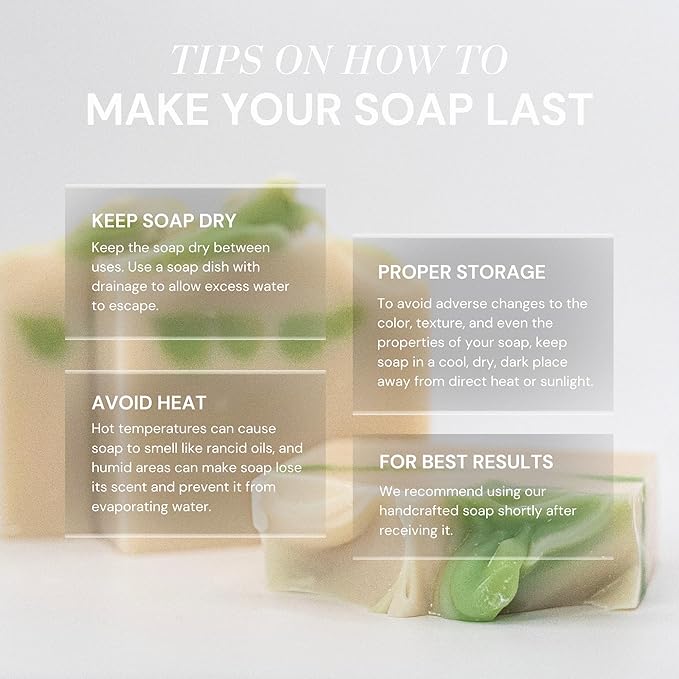 TIPS ON HOW TO
MAKE YOUR SOAP LAST

KEEP SOAP DRY
Keep the soap dry between uses. Use a soap dish with drainage to allow excess water to escape.

AVOID HEAT
Hot temperatures can cause soap to smell like rancid oils, and humid areas can make soap lose its scent and prevent it from evaporating water.

PROPER STORAGE
To avoid adverse changes to the color, texture, and even the properties of your soap, keep soap in a cool, dry, dark place away from direct heat or sunlight.

FOR BEST RESULTS
We recommend using our handcrafted soap shortly after receiving it.