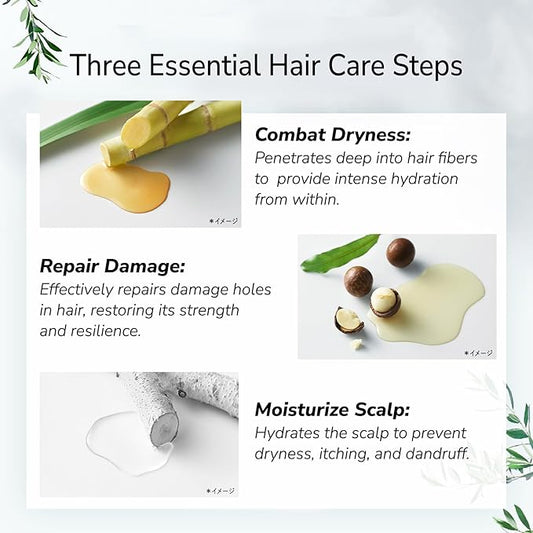 Three Essential Hair Care Steps

*イメージ

Combat Dryness:
Penetrates deep into hair fibers to provide intense hydration from within.

Repair Damage:
Effectively repairs damage holes in hair, restoring its strength and resilience.

*イメージ

*イメージ

Moisturize Scalp:
Hydrates the scalp to prevent dryness, itching, and dandruff.