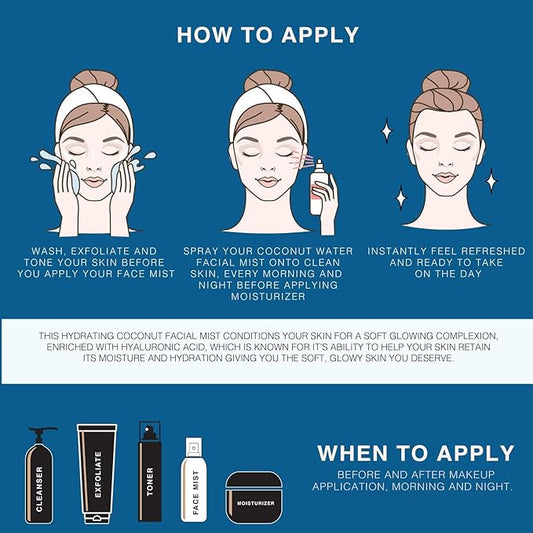 HOW TO APPLY

WASH, EXFOLIATE AND TONE YOUR SKIN BEFORE YOU APPLY YOUR FACE MIST

SPRAY YOUR COCONUT WATER FACIAL MIST ONTO CLEAN SKIN, EVERY MORNING AND NIGHT BEFORE APPLYING MOISTURIZER

INSTANTLY FEEL REFRESHED AND READY TO TAKE ON THE DAY

THIS HYDRATING COCONUT FACIAL MIST CONDITIONS YOUR SKIN FOR A SOFT GLOWING COMPLEXION, ENRICHED WITH HYALURONIC ACID, WHICH IS KNOWN FOR IT'S ABILITY TO HELP YOUR SKIN RETAIN ITS MOISTURE AND HYDRATION GIVING YOU THE SOFT, GLOWY SKIN YOU DESERVE.

CLEANSER

EXFOLIATE

TONER

FACE MIST

MOISTURIZER

WHEN TO APPLY

BEFORE AND AFTER MAKEUP APPLICATION, MORNING AND NIGHT.