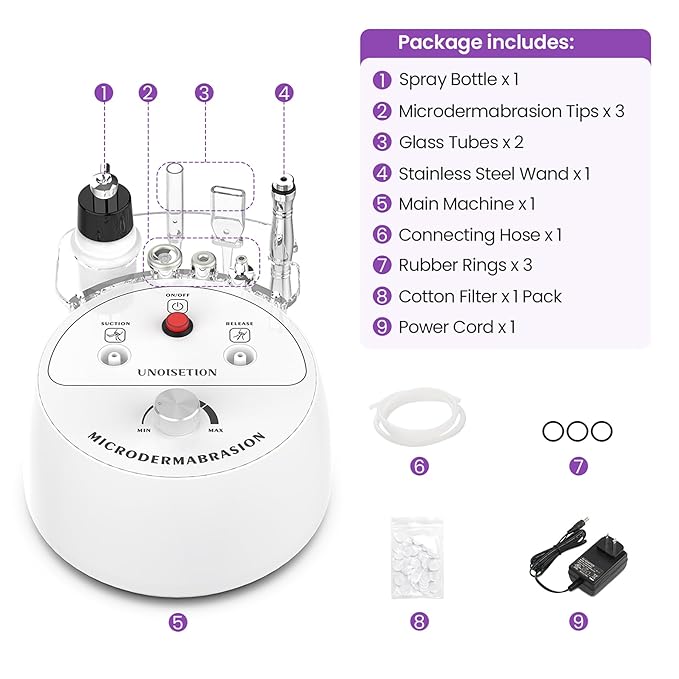 1 2 3 4

ON/OFF

SUCTION

RELEASE

UNOISETION

MIN MAX

MICRODERMABRASION

5

Package includes:

1 Spray Bottle x 1
2 Microdermabrasion Tips x 3
3 Glass Tubes x 2
4 Stainless Steel Wand x 1
5 Main Machine x 1
6 Connecting Hose x 1
7 Rubber Rings x 3
8 Cotton Filter x 1 Pack
9 Power Cord x 1

6 7

8 9