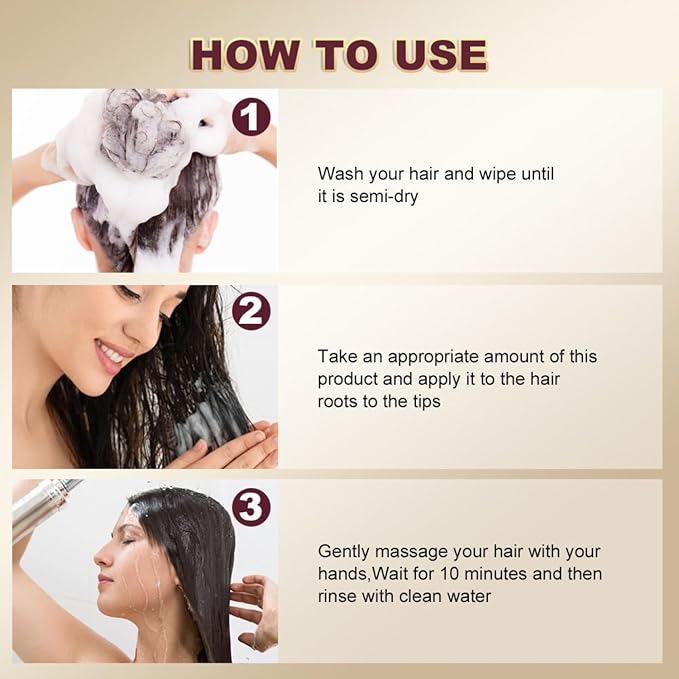 HOW TO USE

1

Wash your hair and wipe until it is semi-dry

2

Take an appropriate amount of this product and apply it to the hair roots to the tips

3

Gently massage your hair with your hands,Wait for 10 minutes and then rinse with clean water