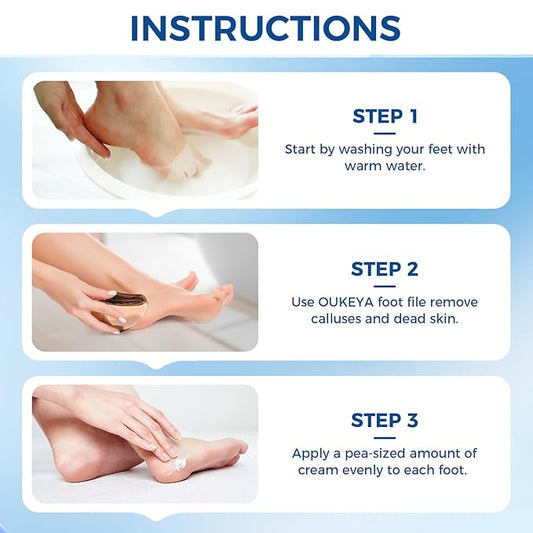 INSTRUCTIONS

STEP 1

Start by washing your feet with warm water.

STEP 2

Use OUKEYA foot file remove calluses and dead skin.

STEP 3

Apply a pea-sized amount of cream evenly to each foot.