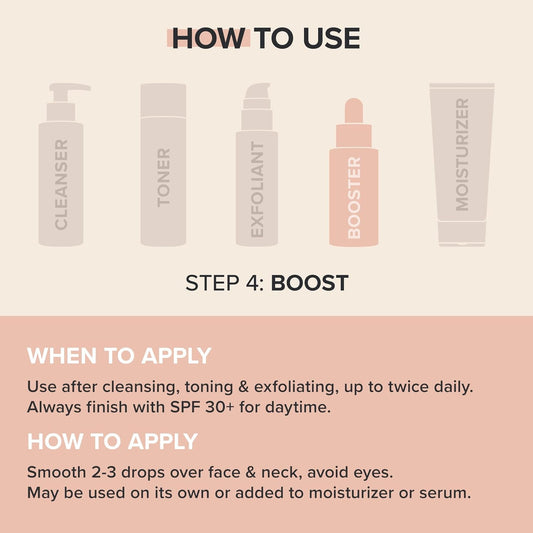 HOW TO USE

CLEANSER

TONER

EXFOLIANT

BOOSTER

MOISTURIZER

STEP 4: BOOST

WHEN TO APPLY

Use after cleansing, toning & exfoliating, up to twice daily. Always finish with SPF 30+ for daytime.

HOW TO APPLY

Smooth 2-3 drops over face & neck, avoid eyes. May be used on its own or added to moisturizer or serum.